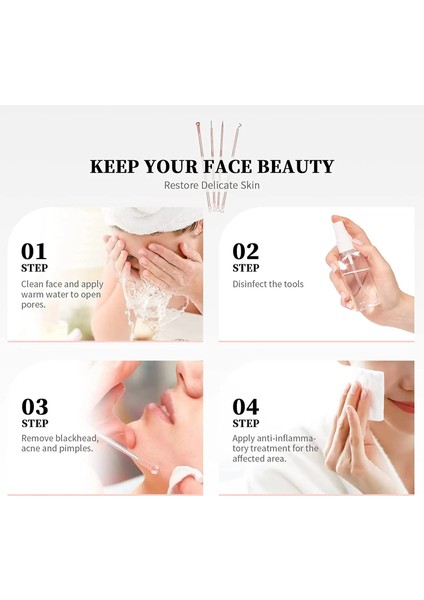 KEEP YOUR FACE BEAUTY

Restore Delicate Skin

01
STEP
Clean face and apply warm water to open pores.

02
STEP
Disinfect the tools

03
STEP
Remove blackhead, acne and pimples.

04
STEP
Apply anti-inflammatory treatment for the affected area.