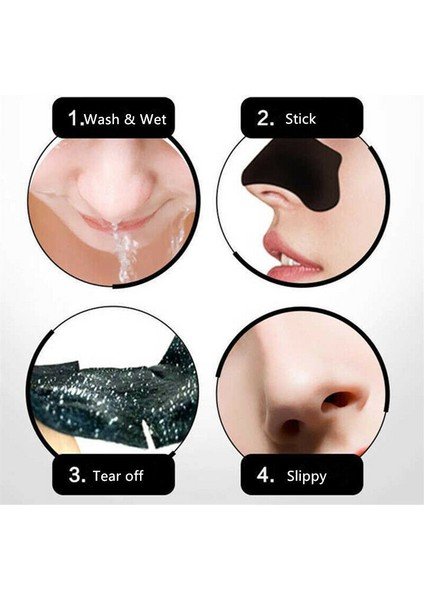 1.Wash & Wet

2. Stick

3. Tear off

4. Slippy