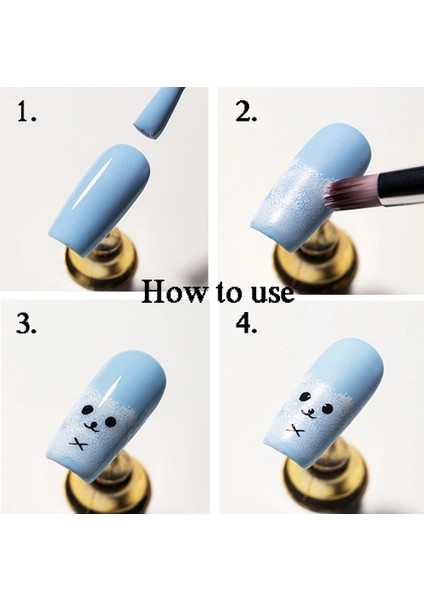 1.

2.

How to use

3.

4.