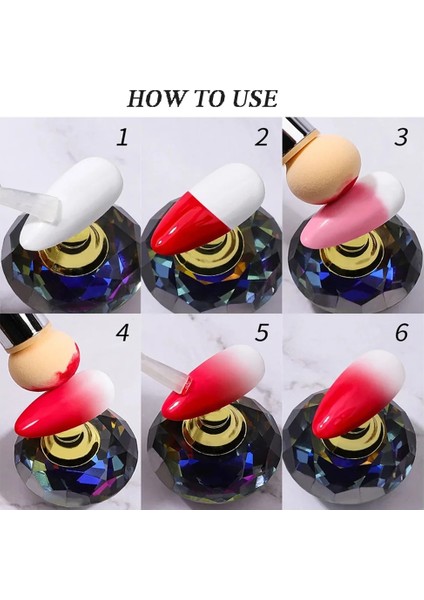 HOW TO USE

1

2

3

4

5

6