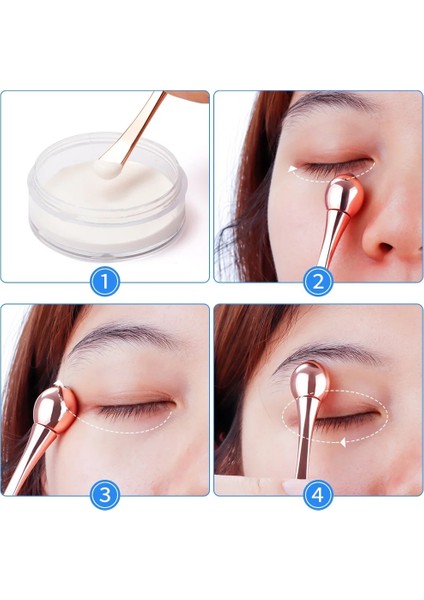 1

2

3

4