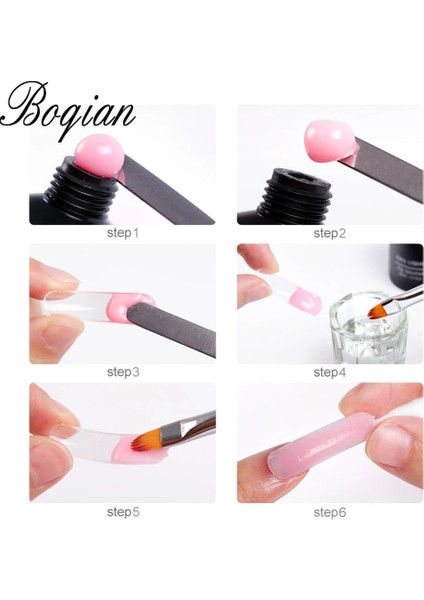 Boqian

step1

step2

step3

step4

step5

step6