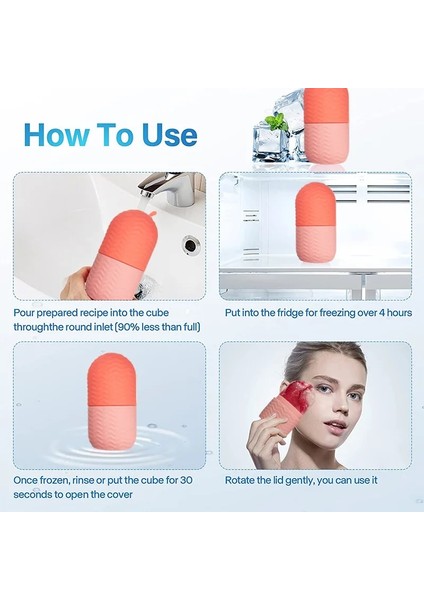 How To Use

Pour prepared recipe into the cube throughthe round inlet (90% less than full)

Put into the fridge for freezing over 4 hours

Once frozen, rinse or put the cube for 30 seconds to open the cover

Rotate the lid gently, you can use it