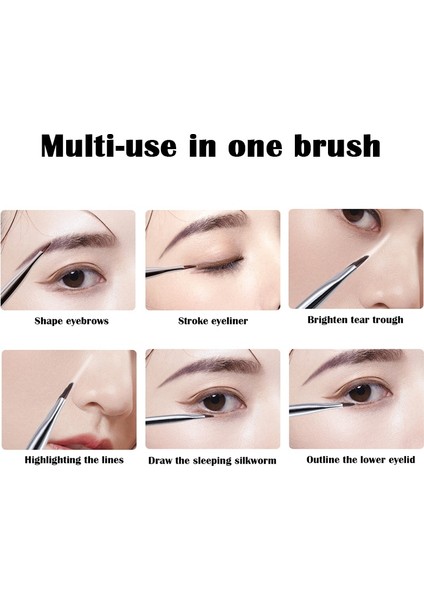 Multi-use in one brush

Shape eyebrows

Stroke eyeliner

Brighten tear trough

Highlighting the lines

Draw the sleeping silkworm

Outline the lower eyelid