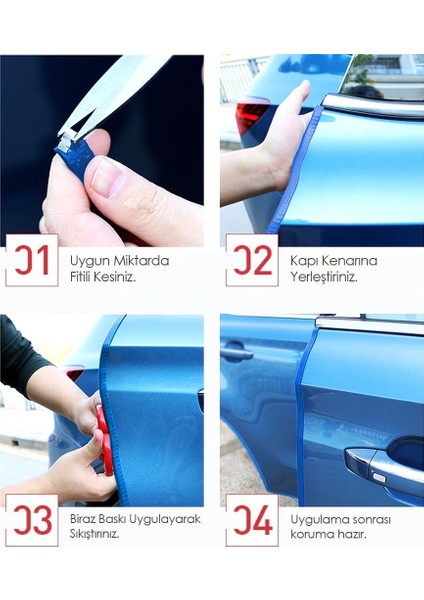 01 Uygun Miktarda Fitili Kesiniz.

02 Kapı Kenarına Yerleştiriniz.

03 Biraz Baskı Uygulayarak Sıkıştırınız.

04 Uygulama sonrası koruma hazır.