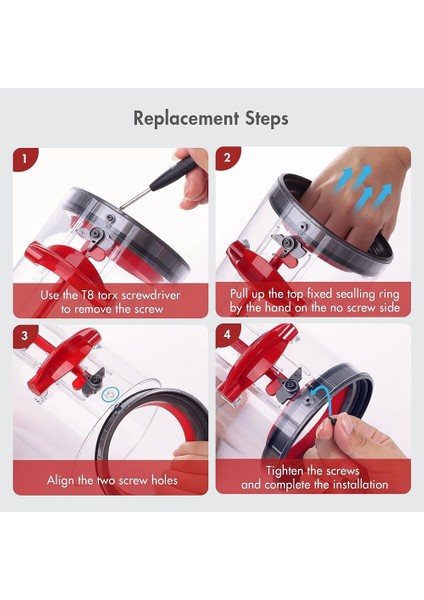 Replacement Steps

1

Use the T8 torx screwdriver to remove the screw

2

Pull up the top fixed sealling ring by the hand on the no screw side

3

Align the two screw holes

4

Tighten the screws and complete the installation