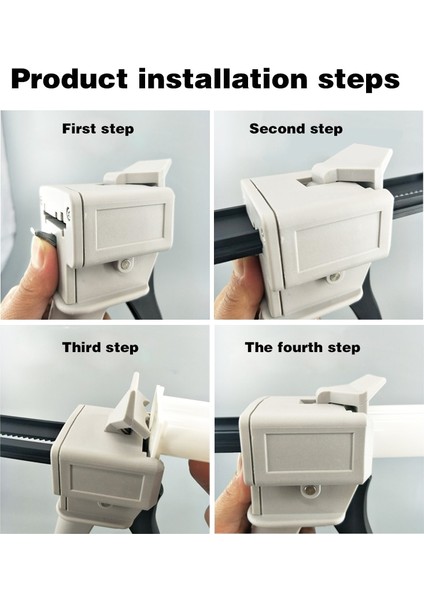 Product installation steps

First step

Second step

Third step

The fourth step