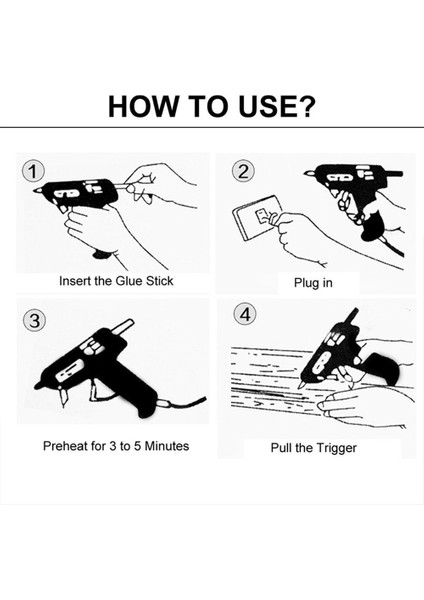 HOW TO USE?

1

Insert the Glue Stick

2

Plug in

3

Preheat for 3 to 5 Minutes

4

Pull the Trigger