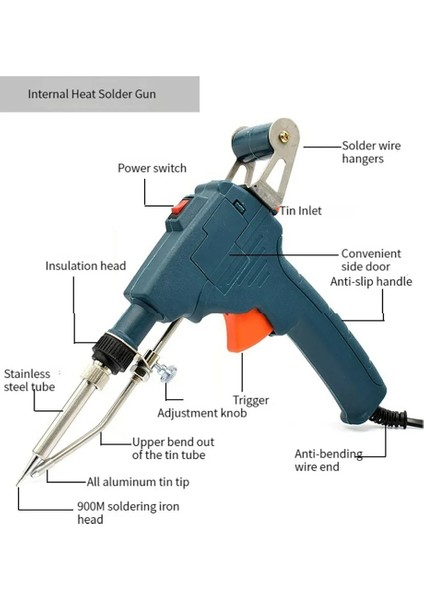 Internal Heat Solder Gun

Solder wire hangers

Power switch

Tin Inlet

Convenient side door

Insulation head

Anti-slip handle

Stainless steel tube

Trigger

Adjustment knob

Upper bend out of the tin tube

Anti-bending wire end

All aluminum tin tip

900M soldering iron head