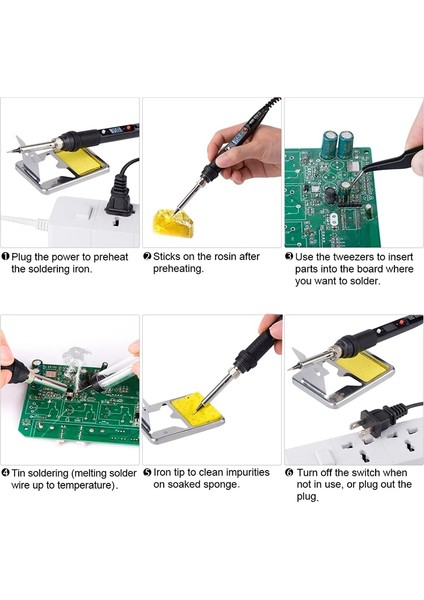 ❶ Plug the power to preheat the soldering iron.

❷ Sticks on the rosin after preheating.

❸ Use the tweezers to insert parts into the board where you want to solder.

❹ Tin soldering (melting solder wire up to temperature).

❺ Iron tip to clean impurities on soaked sponge.

❻ Turn off the switch when not in use, or plug out the plug.