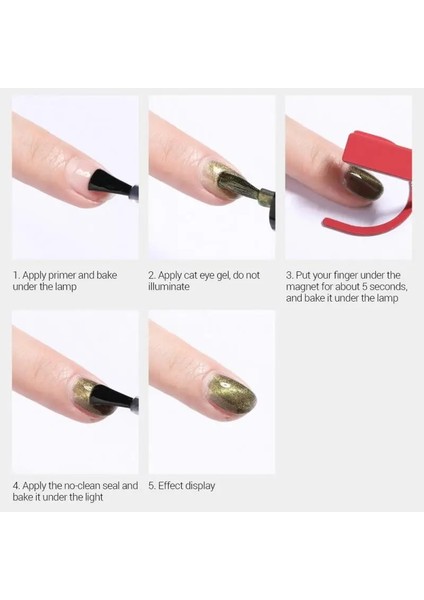 1. Apply primer and bake under the lamp

2. Apply cat eye gel, do not illuminate

3. Put your finger under the magnet for about 5 seconds, and bake it under the lamp

4. Apply the no-clean seal and bake it under the light

5. Effect display