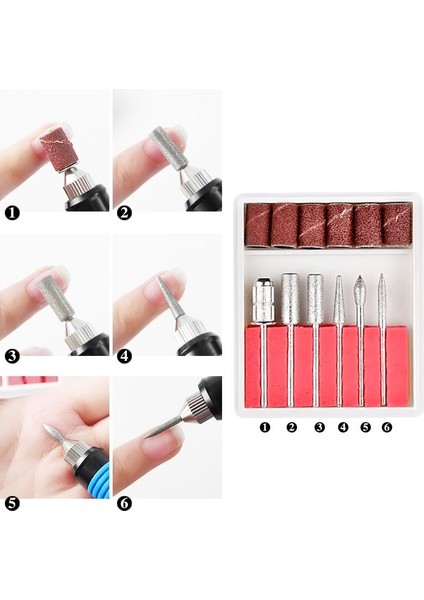 1
2
3
4
5
6
1 2 3 4 5 6