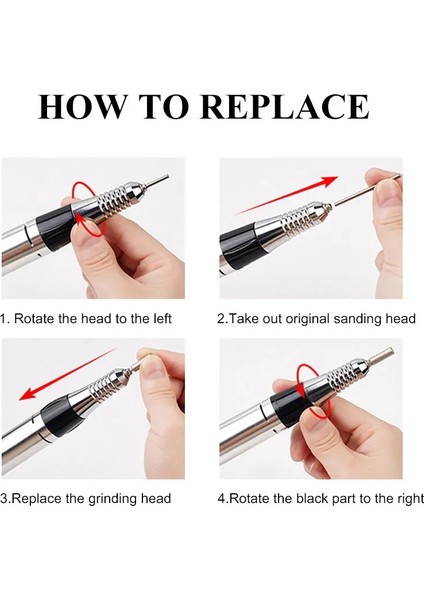 HOW TO REPLACE

1. Rotate the head to the left

2.Take out original sanding head

3.Replace the grinding head

4.Rotate the black part to the right