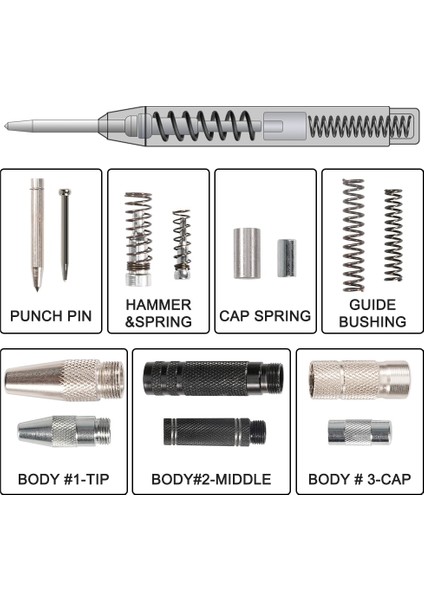 PUNCH PIN

HAMMER &SPRING

CAP SPRING

GUIDE BUSHING

BODY #1-TIP

BODY#2-MIDDLE

BODY # 3-CAP