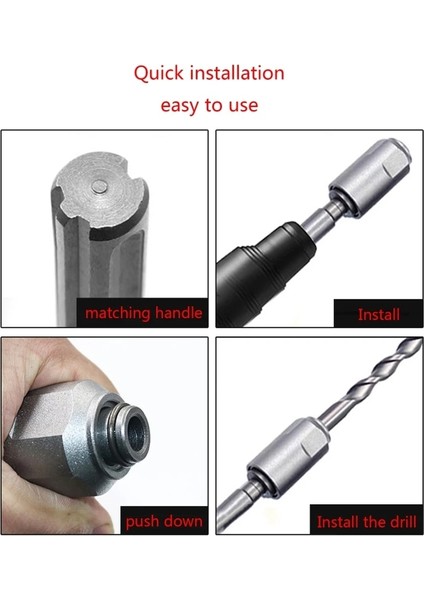 Quick installation
easy to use

matching handle

Install

push down

Install the drill