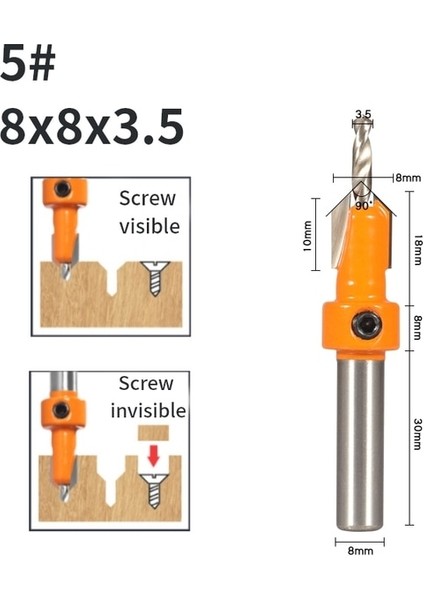 5#
8x8x3.5

Screw visible

Screw invisible

3.5
8mm
90°
10mm
18mm
8mm
30mm
8mm