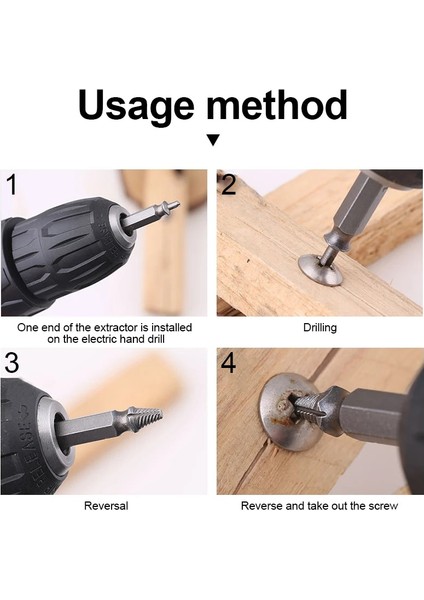 Usage method

1

One end of the extractor is installed on the electric hand drill

2

Drilling

3

RELEASE

Reversal

4

Reverse and take out the screw