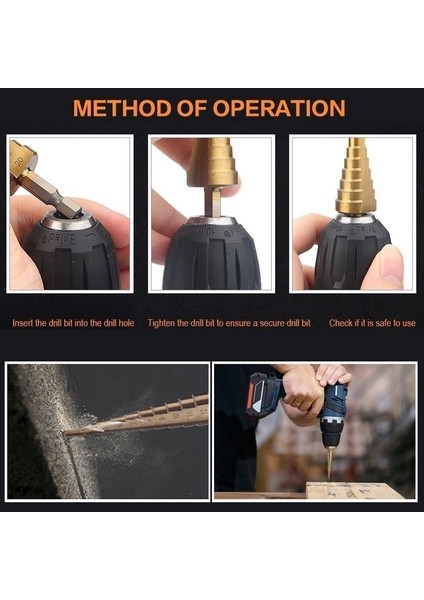 METHOD OF OPERATION

Insert the drill bit into the drill hole

Tighten the drill bit to ensure a secure drill bit

Check if it is safe to use