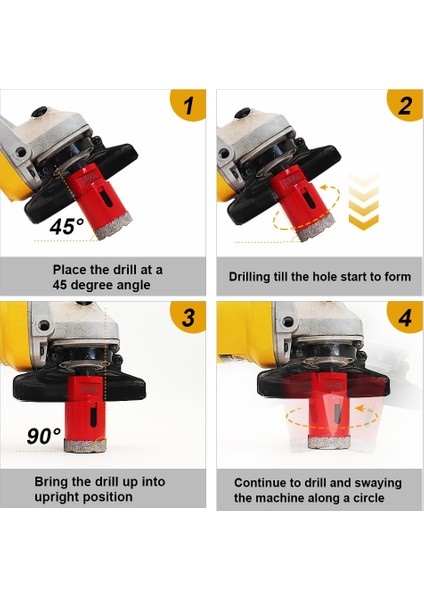 1

45°

Place the drill at a 45 degree angle

2

Drilling till the hole start to form

3

90°

Bring the drill up into upright position

4

Continue to drill and swaying the machine along a circle