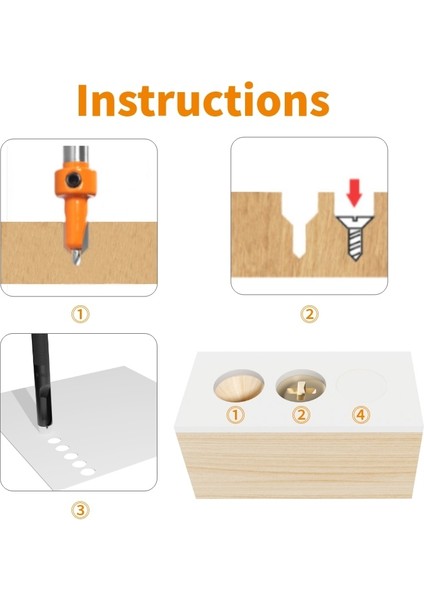 Instructions

①

②

③

① ② ④