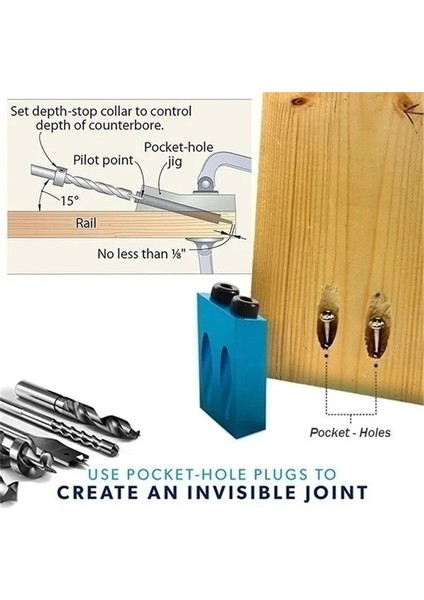 Set depth-stop collar to control depth of counterbore.

Pilot point

Pocket-hole jig

15°

Rail

No less than ⅛"

Pocket - Holes

USE POCKET-HOLE PLUGS TO
CREATE AN INVISIBLE JOINT