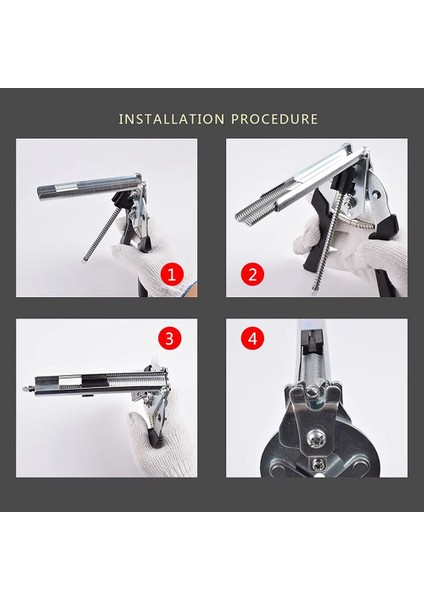 INSTALLATION PROCEDURE

1

2

3

4