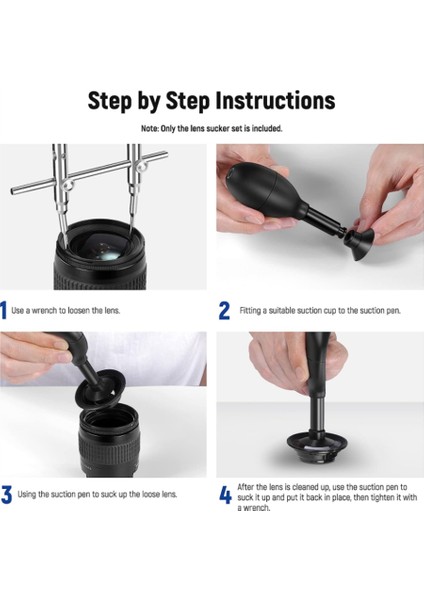 Step by Step Instructions

Note: Only the lens sucker set is included.

1 Use a wrench to loosen the lens.

2 Fitting a suitable suction cup to the suction pen.

3 Using the suction pen to suck up the loose lens.

4 After the lens is cleaned up, use the suction pen to suck it up and put it back in place, then tighten it with a wrench.