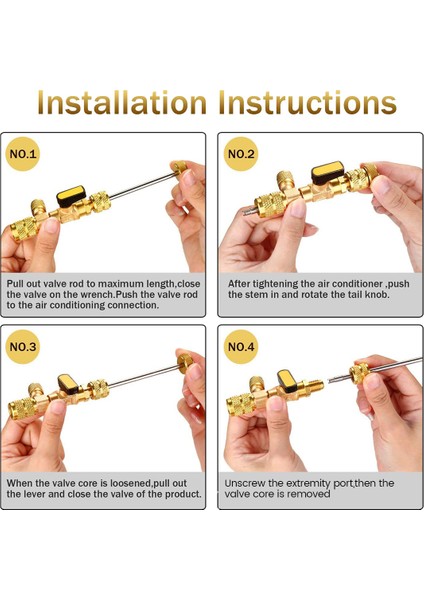 Installation Instructions

NO.1

Pull out valve rod to maximum length,close the valve on the wrench.Push the valve rod to the air conditioning connection.

NO.2

After tightening the air conditioner ,push the stem in and rotate the tail knob.

NO.3

When the valve core is loosened,pull out the lever and close the valve of the product.

NO.4

Unscrew the extremity port,then the valve core is removed