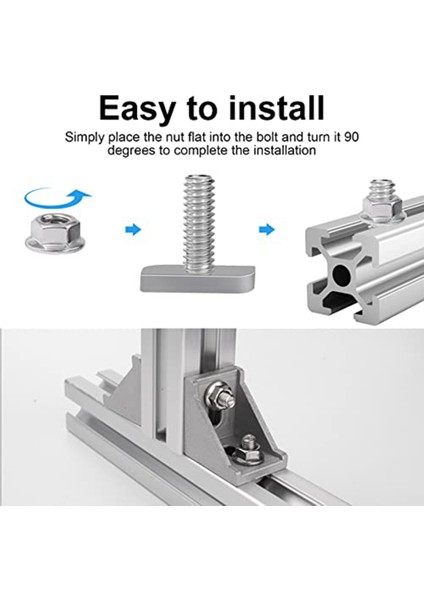 Easy to install

Simply place the nut flat into the bolt and turn it 90 degrees to complete the installation