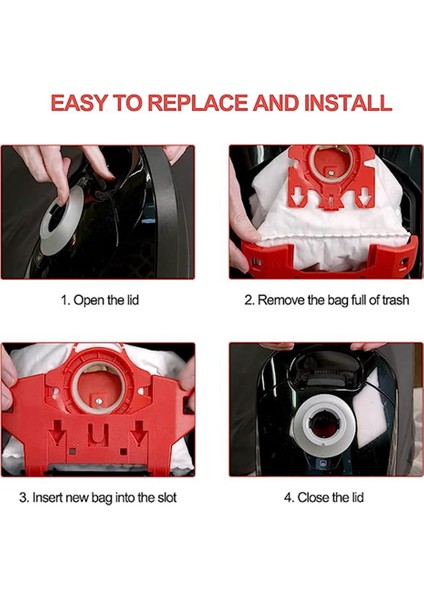 EASY TO REPLACE AND INSTALL

1. Open the lid

2. Remove the bag full of trash

3. Insert new bag into the slot

4. Close the lid