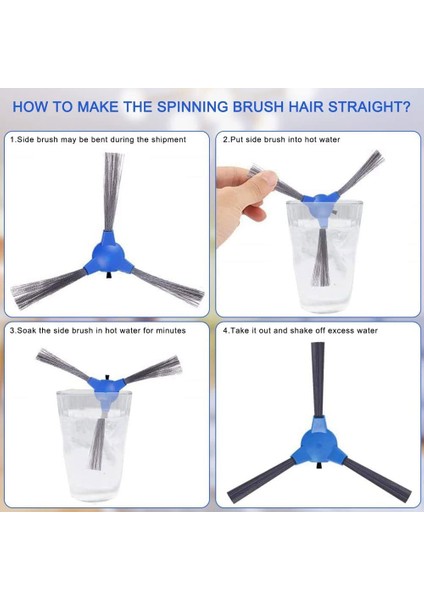 HOW TO MAKE THE SPINNING BRUSH HAIR STRAIGHT?

1.Side brush may be bent during the shipment

2.Put side brush into hot water

3.Soak the side brush in hot water for minutes

4.Take it out and shake off excess water