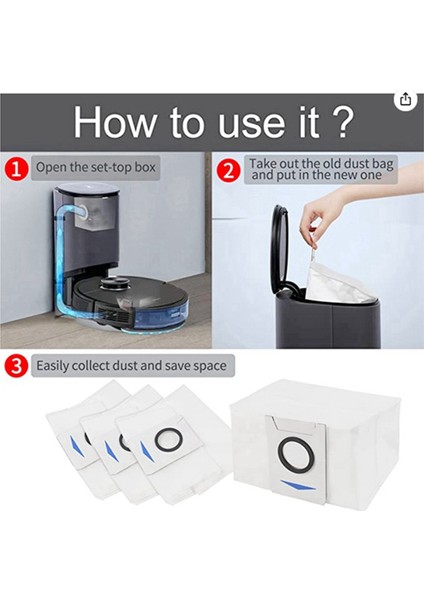 How to use it ?

1 Open the set-top box

2 Take out the old dust bag and put in the new one

3 Easily collect dust and save space