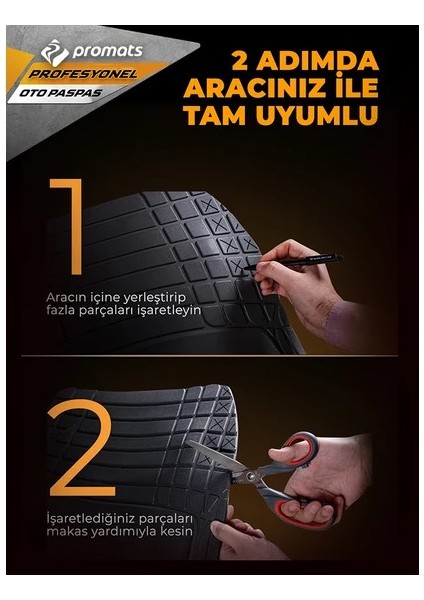 promats
PROFESYONEL
OTO PASPAS

2 ADIMDA ARACINIZ İLE TAM UYUMLU

1

Aracın içine yerleştirip fazla parçaları işaretleyin

2

İşaretlediğiniz parçaları makas yardımıyla kesin