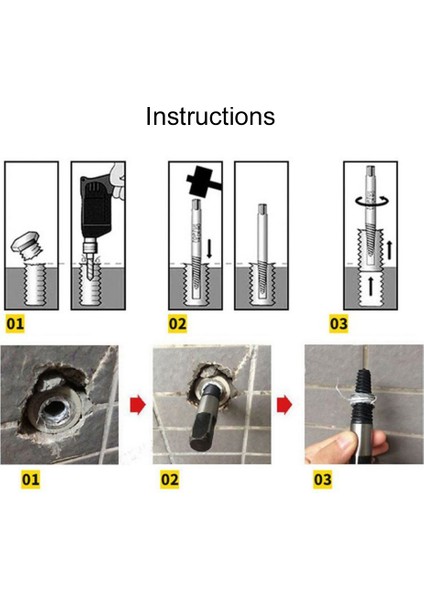 Instructions

01

02

03

01

02

03