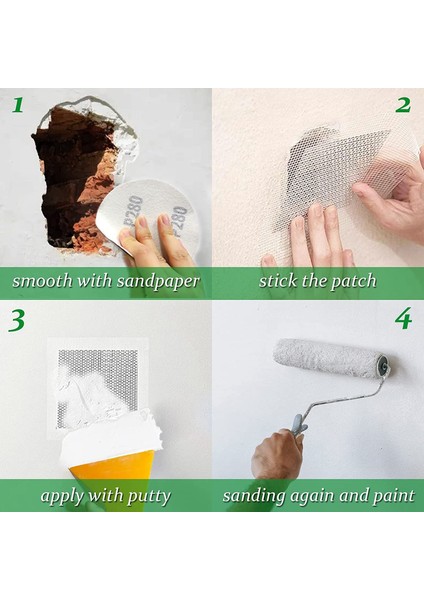 1

P280

P280

smooth with sandpaper

2

stick the patch

3

apply with putty

4

sanding again and paint