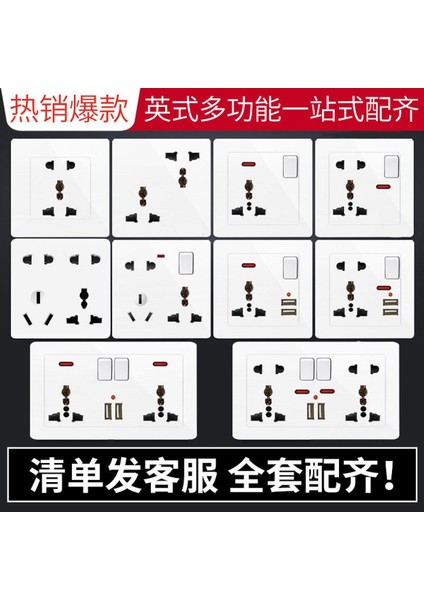 热销爆款 英式多功能一站式配齐

清单发客服 全套配齐!