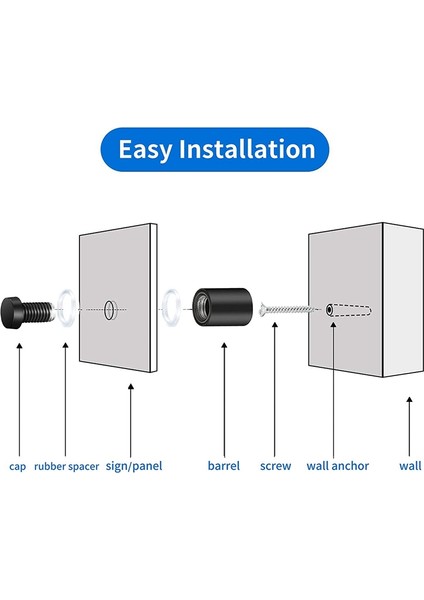 Easy Installation

cap rubber spacer sign/panel barrel screw wall anchor wall