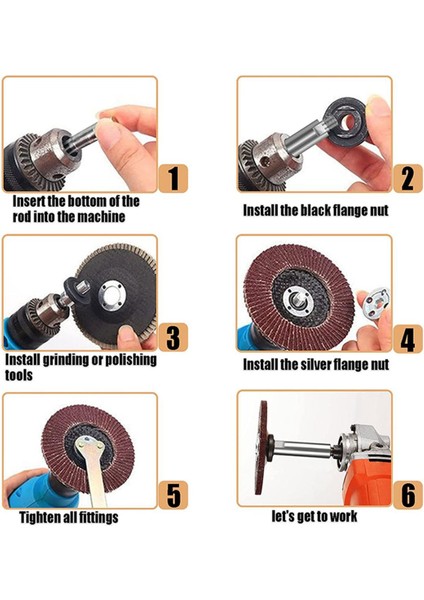 1
Insert the bottom of the rod into the machine

2
Install the black flange nut

3
Install grinding or polishing tools

4
Install the silver flange nut

5
Tighten all fittings

6
let's get to work