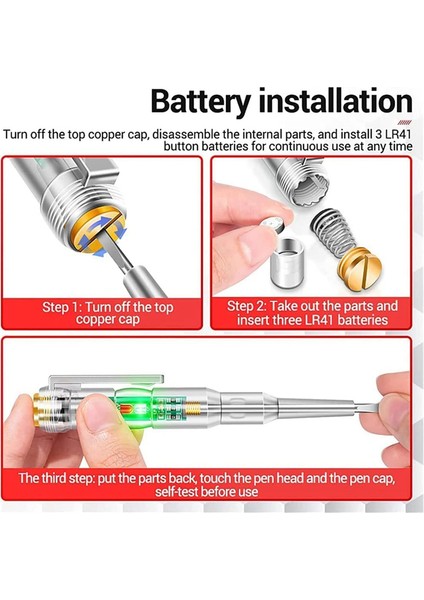 Battery installation

Turn off the top copper cap, disassemble the internal parts, and install 3 LR41 button batteries for continuous use at any time

Step 1: Turn off the top copper cap

Step 2: Take out the parts and insert three LR41 batteries

The third step: put the parts back, touch the pen head and the pen cap, self-test before use