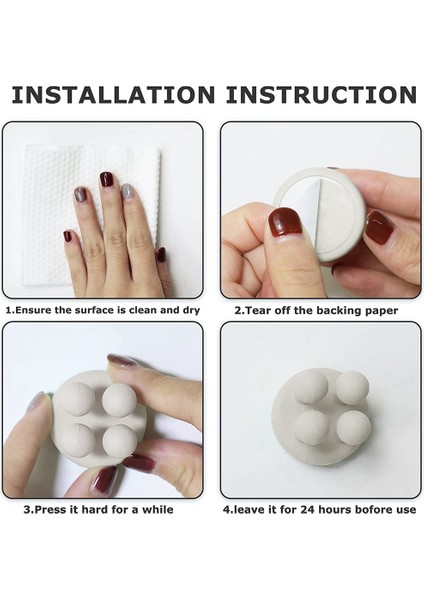 INSTALLATION INSTRUCTION

1.Ensure the surface is clean and dry

2.Tear off the backing paper

3.Press it hard for a while

4.leave it for 24 hours before use