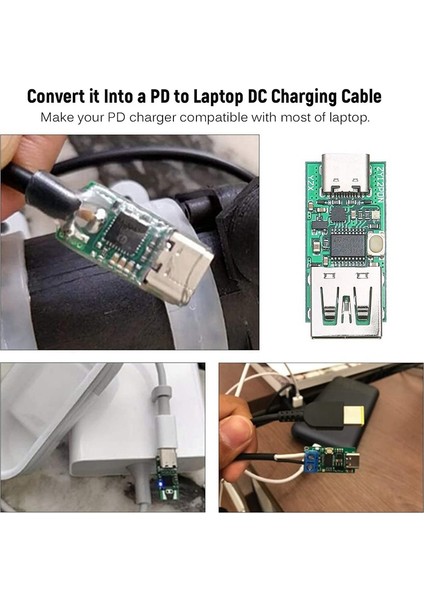 Convert it Into a PD to Laptop DC Charging Cable
Make your PD charger compatible with most of laptop.

YZX
ZY12PDN