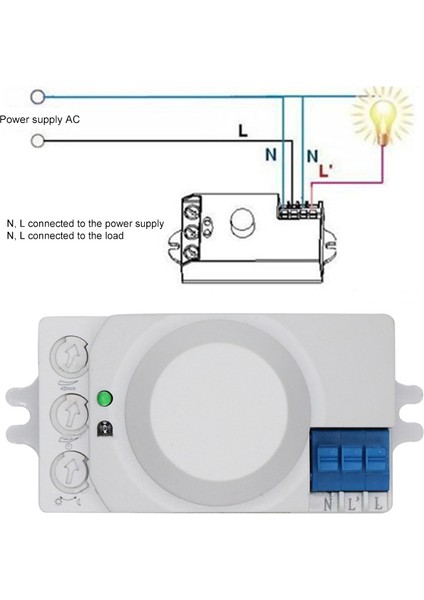 Power supply AC

L

N

N

L'

N, L connected to the power supply
N, L connected to the load

N L' L