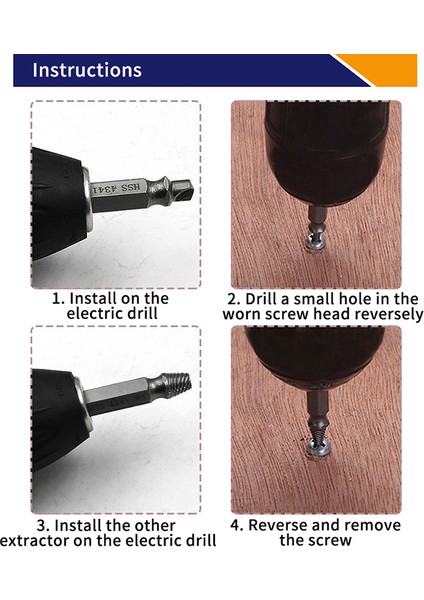 Instructions

HSS 4341

1. Install on the electric drill

2. Drill a small hole in the worn screw head reversely

3. Install the other extractor on the electric drill

4. Reverse and remove the screw