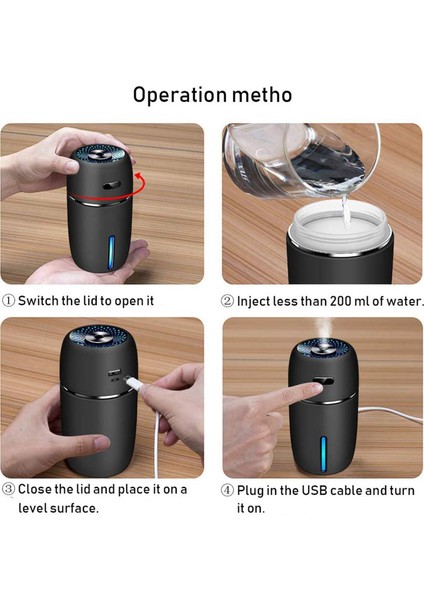 Operation metho

① Switch the lid to open it

② Inject less than 200 ml of water.

③ Close the lid and place it on a level surface.

④ Plug in the USB cable and turn it on.