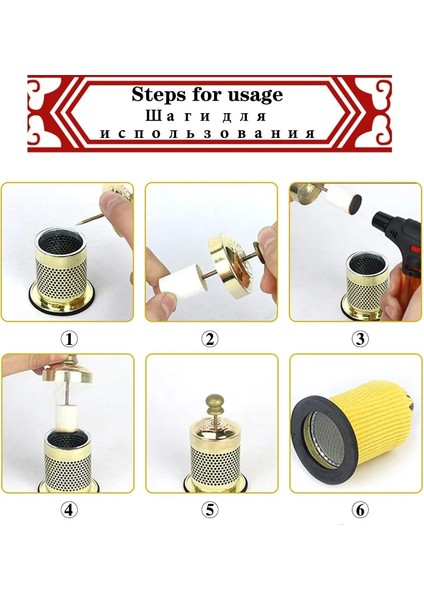 Steps for usage
Шаги для использования

①

②

③

④

⑤

⑥