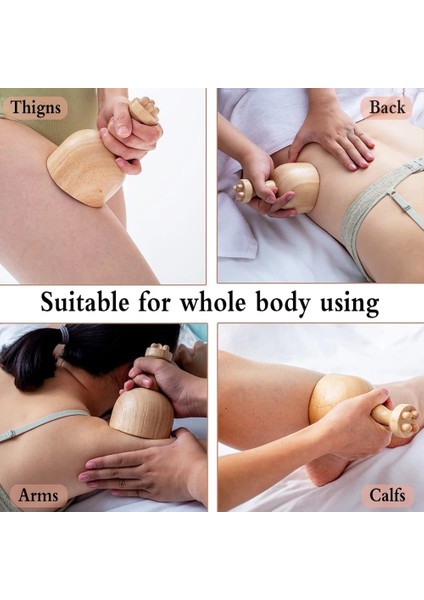 Thigns

Back

Suitable for whole body using

Arms

Calfs