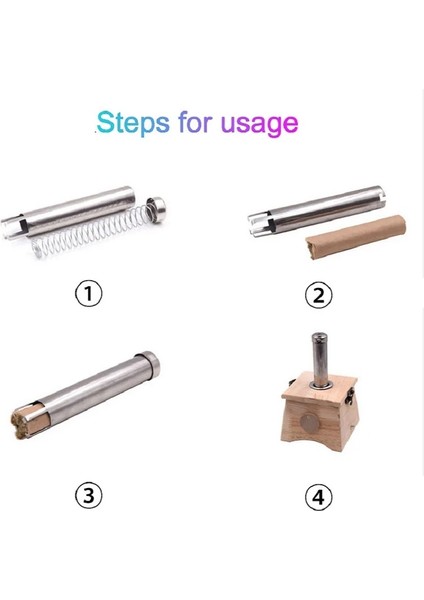 Steps for usage

①

②

③

④