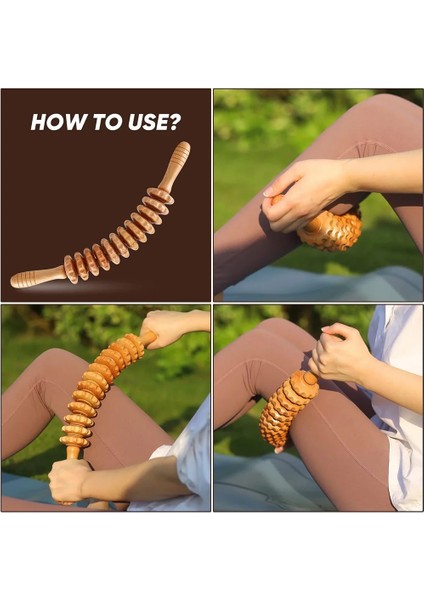 HOW TO USE?