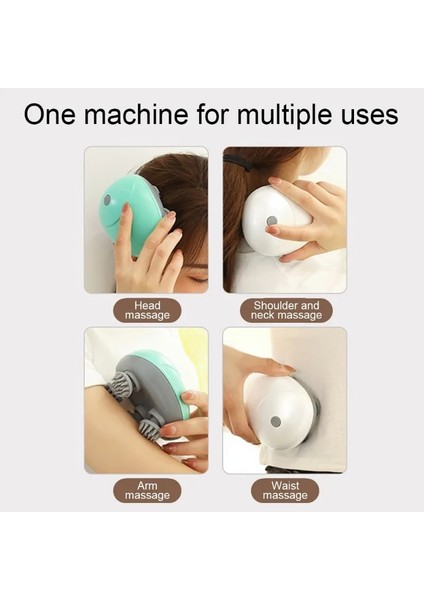 One machine for multiple uses

Head massage

Shoulder and neck massage

Arm massage

Waist massage