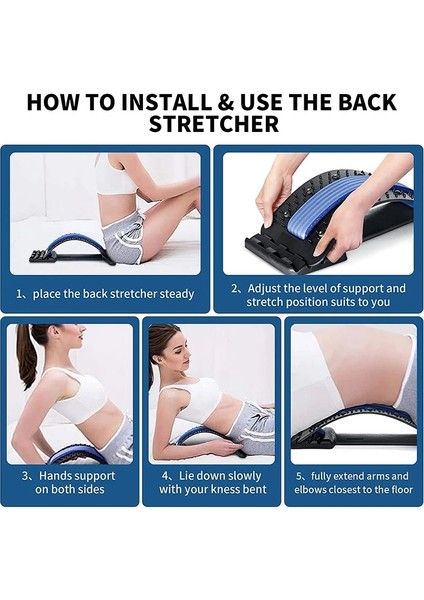 HOW TO INSTALL & USE THE BACK STRETCHER

1、place the back stretcher steady

2、Adjust the level of support and stretch position suits to you

3、Hands support on both sides

4、Lie down slowly with your kness bent

5、fully extend arms and elbows closest to the floor